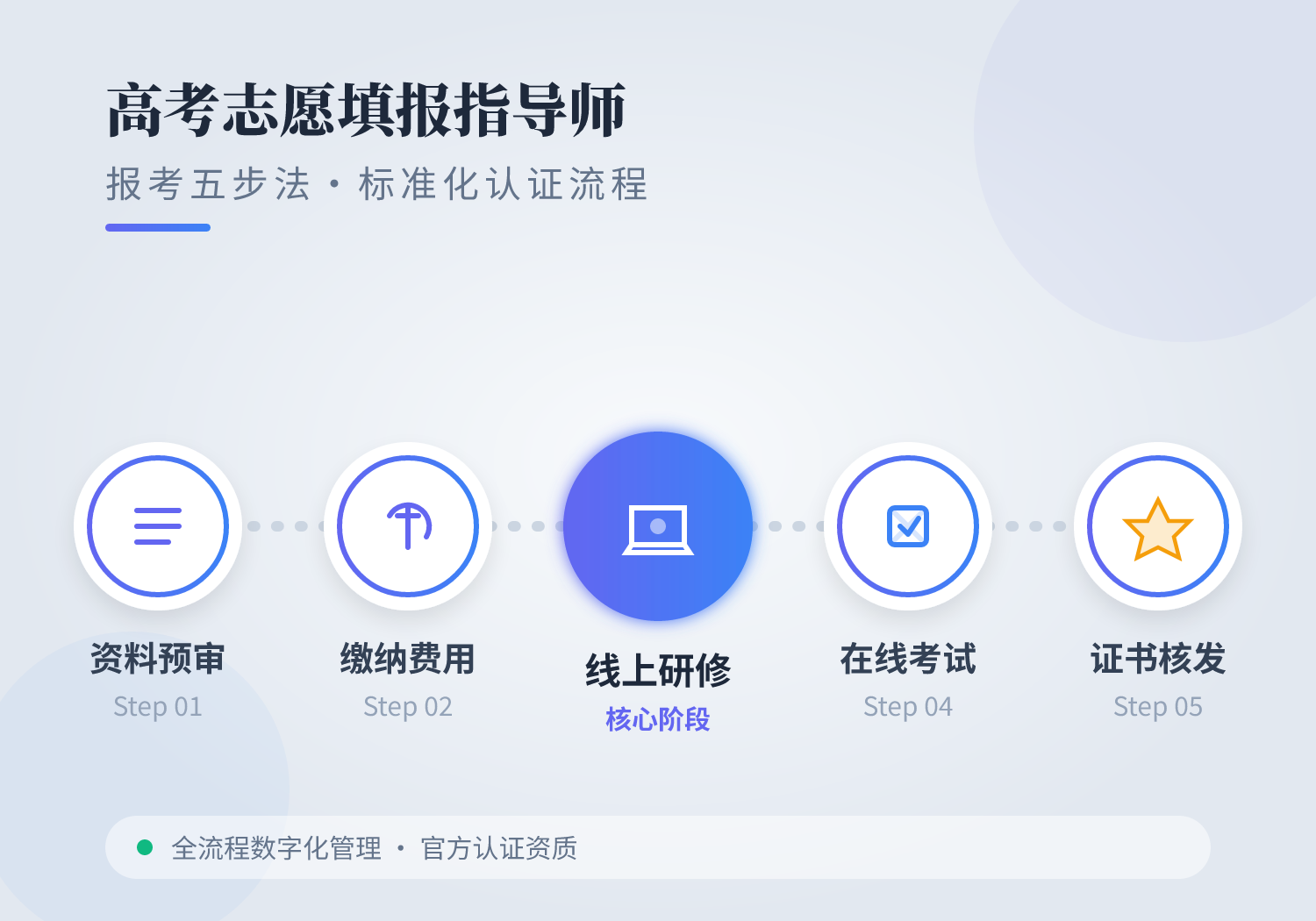 高考志愿填报指导师

报考五步法 · 标准化认证流程

资料预审
Step 01

缴纳费用
Step 02

线上研修
核心阶段

在线考试
Step 04

证书核发
Step 05

全流程数字化管理 · 官方认证资质