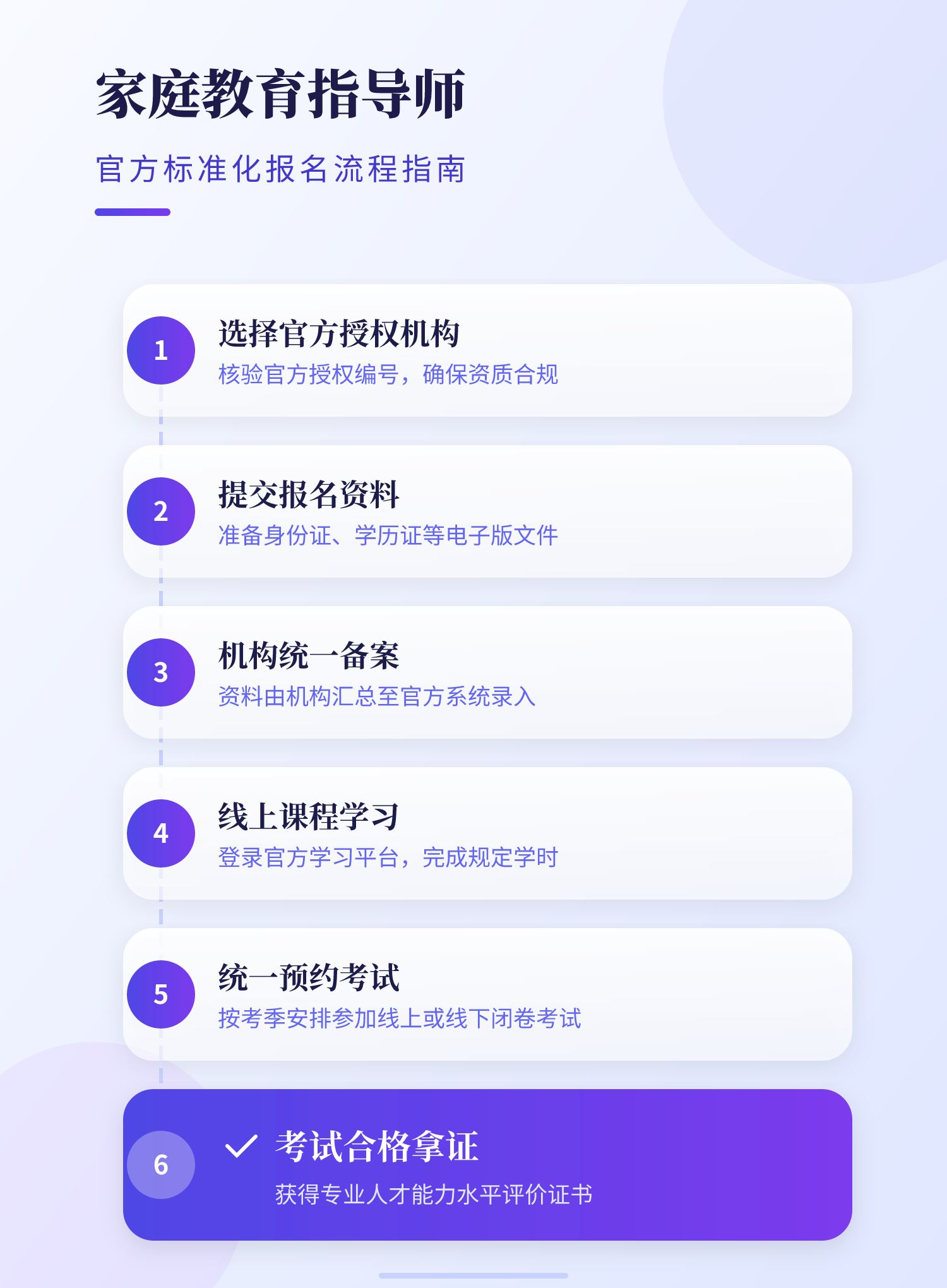 家庭教育指导师

官方标准化报名流程指南

1
选择官方授权机构
核验官方授权编号，确保资质合规

2
提交报名资料
准备身份证、学历证等电子版文件

3
机构统一备案
资料由机构汇总至官方系统录入

4
线上课程学习
登录官方学习平台，完成规定学时

5
统一预约考试
按考季安排参加线上或线下闭卷考试

6
考试合格拿证
获得专业人才能力水平评价证书