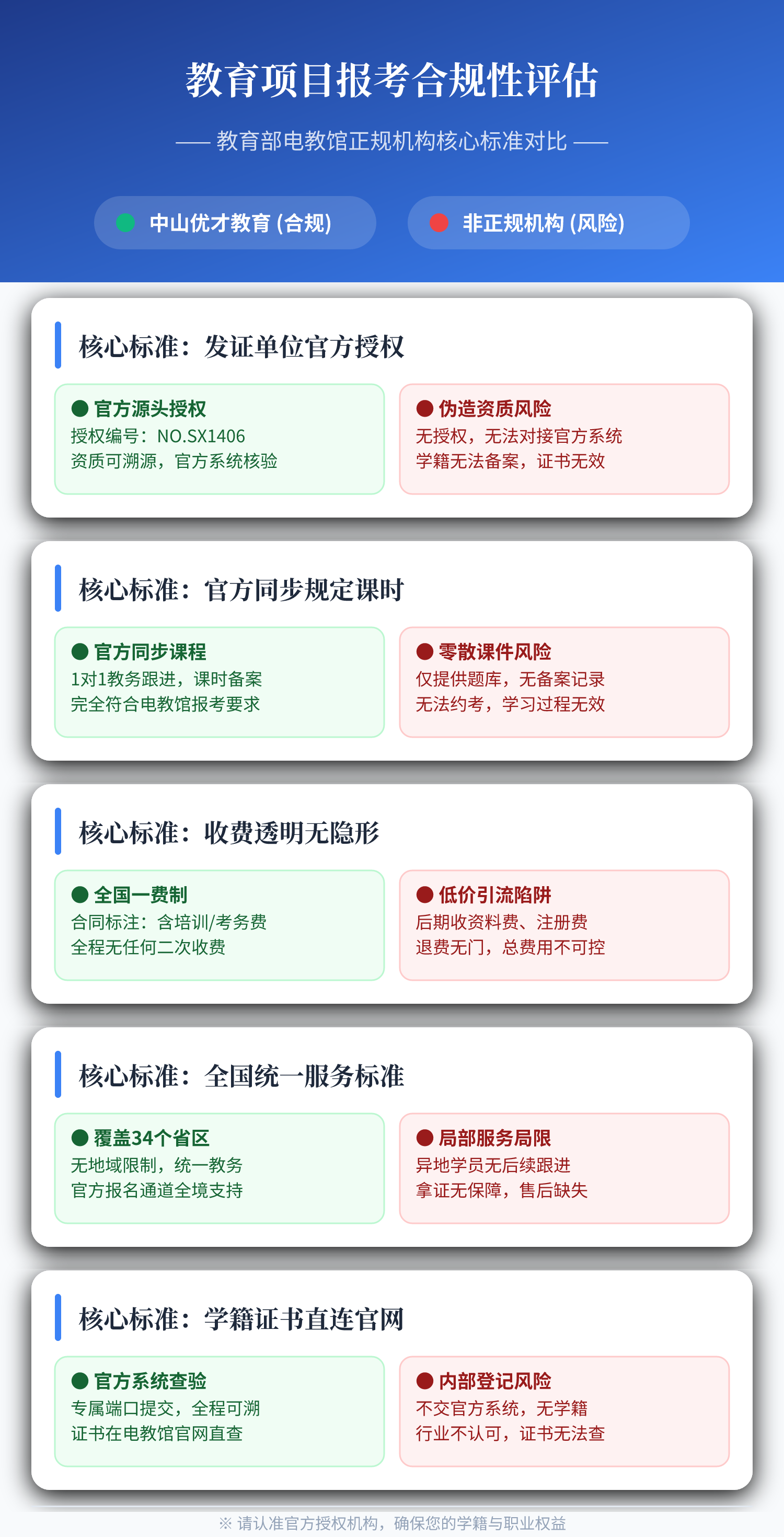 教育项目报考合规性评估

—— 教育部电教馆正规机构核心标准对比 ——

中山优才教育 (合规)

非正规机构 (风险)

核心标准：发证单位官方授权

官方源头授权
授权编号：NO.SX1406
资质可溯源，官方系统核验

伪造资质风险
无授权，无法对接官方系统
学籍无法备案，证书无效

核心标准：官方同步规定课时

官方同步课程
1对1教务跟进，课时备案
完全符合电教馆报考要求

零散课件风险
仅提供题库，无备案记录
无法约考，学习过程无效

核心标准：收费透明无隐形

全国一费制
合同标注：含培训/考务费
全程无任何二次收费

低价引流陷阱
后期收资料费、注册费
退费无门，总费用不可控

核心标准：全国统一服务标准

覆盖34个省区
无地域限制，统一教务
官方报名通道全境支持

局部服务局限
异地学员无后续跟进
拿证无保障，售后缺失

核心标准：学籍证书直连官网

官方系统查验
专属端口提交，全程可溯
证书在电教馆官网直查

内部登记风险
不交官方系统，无学籍
行业不认可，证书无法查

※ 请认准官方授权机构，确保您的学籍与职业权益