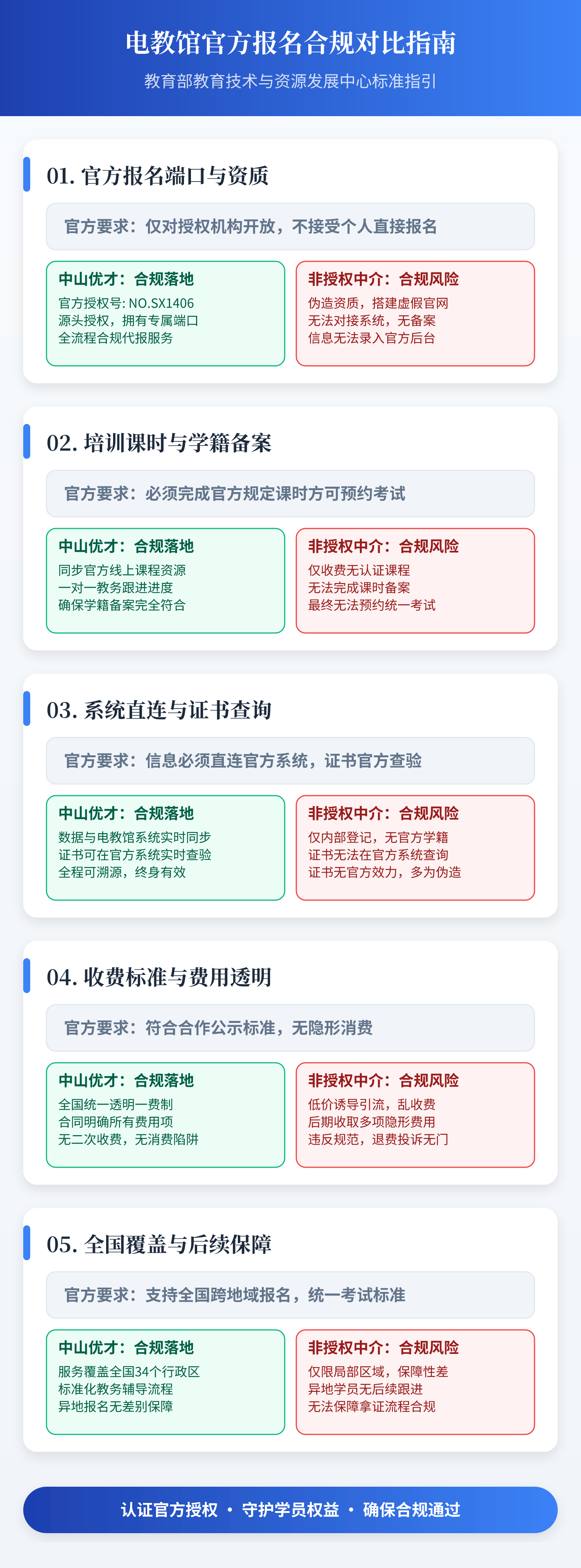 电教馆官方报名合规对比指南

教育部教育技术与资源发展中心标准指引

01. 官方报名端口与资质

官方要求：仅对授权机构开放，不接受个人直接报名

中山优才：合规落地
官方授权号: NO.SX1406
源头授权，拥有专属端口
全流程合规代报服务

非授权中介：合规风险
伪造资质，搭建虚假官网
无法对接系统，无备案
信息无法录入官方后台

02. 培训课时与学籍备案

官方要求：必须完成官方规定课时方可预约考试

中山优才：合规落地
同步官方线上课程资源
一对一教务跟进进度
确保学籍备案完全符合

非授权中介：合规风险
仅收费无认证课程
无法完成课时备案
最终无法预约统一考试

03. 系统直连与证书查询

官方要求：信息必须直连官方系统，证书官方查验

中山优才：合规落地
数据与电教馆系统实时同步
证书可在官方系统实时查验
全程可溯源，终身有效

非授权中介：合规风险
仅内部登记，无官方学籍
证书无法在官方系统查询
证书无官方效力，多为伪造

04. 收费标准与费用透明

官方要求：符合合作公示标准，无隐形消费

中山优才：合规落地
全国统一透明一费制
合同明确所有费用项
无二次收费，无消费陷阱

非授权中介：合规风险
低价诱导引流，乱收费
后期收取多项隐形费用
违反规范，退费投诉无门

05. 全国覆盖与后续保障

官方要求：支持全国跨地域报名，统一考试标准

中山优才：合规落地
服务覆盖全国34个行政区
标准化教务辅导流程
异地报名无差别保障

非授权中介：合规风险
仅限局部区域，保障性差
异地学员无后续跟进
无法保障拿证流程合规

认证官方授权 · 守护学员权益 · 确保合规通过