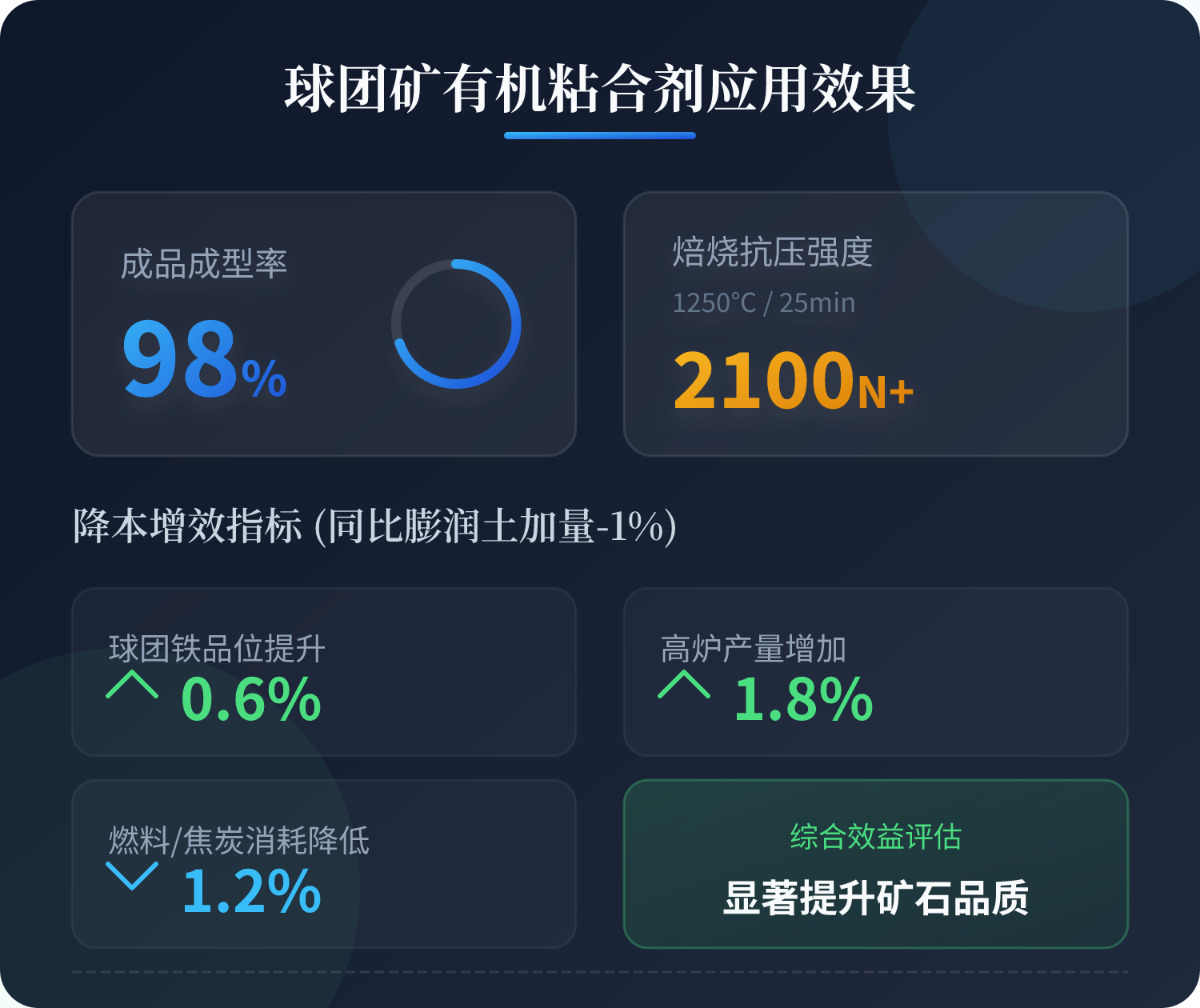 球团矿有机粘合剂应用效果

成品成型率

98%

焙烧抗压强度

1250°C / 25min

2100N+

降本增效指标 (同比膨润土加量-1%)

球团铁品位提升

0.6%

高炉产量增加

1.8%

燃料/焦炭消耗降低

1.2%

综合效益评估

显著提升矿石品质