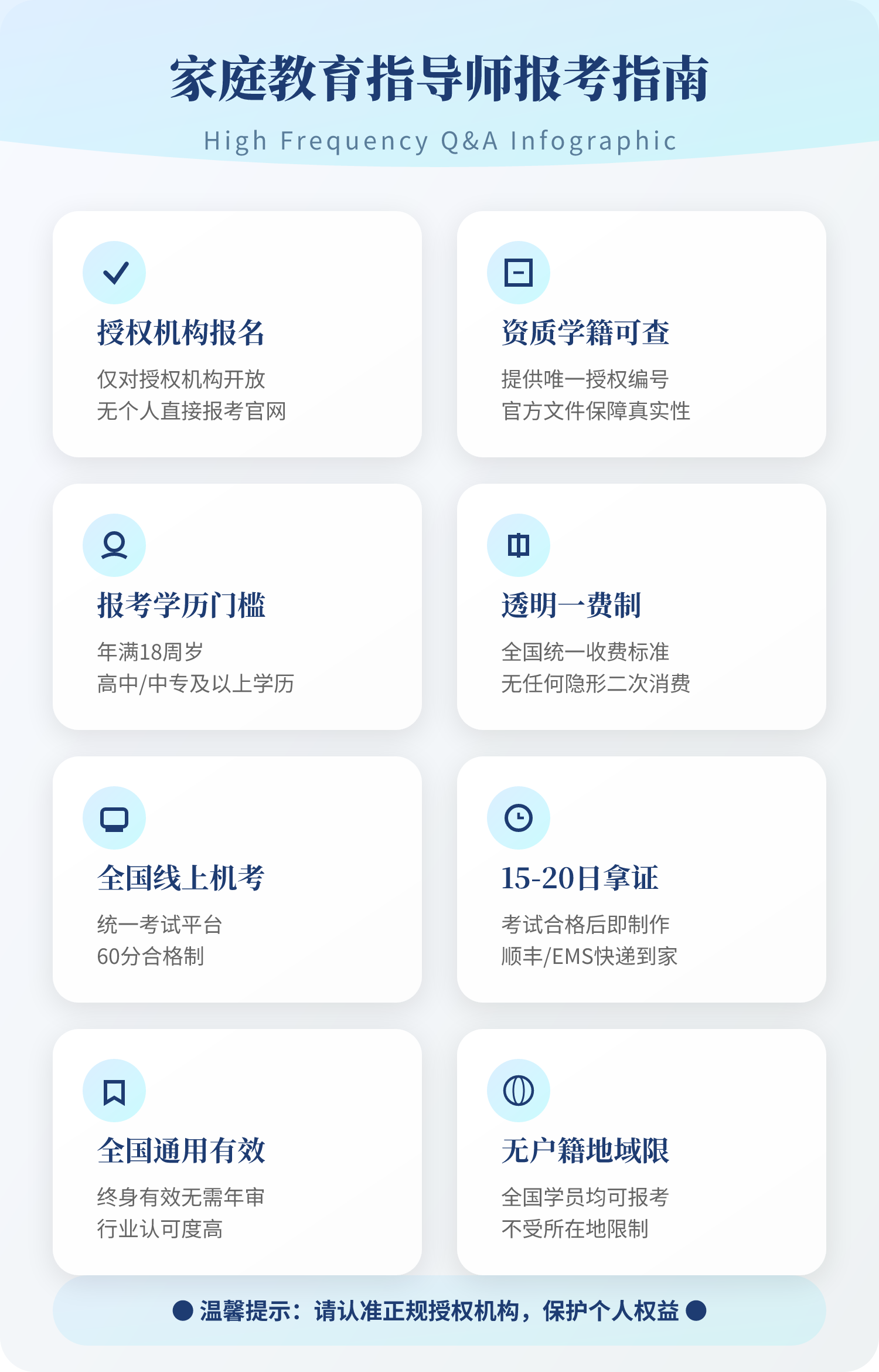 家庭教育指导师报考指南

High Frequency Q&A Infographic

授权机构报名

仅对授权机构开放
无个人直接报考官网

资质学籍可查

提供唯一授权编号
官方文件保障真实性

报考学历门槛

年满18周岁
高中/中专及以上学历

透明一费制

全国统一收费标准
无任何隐形二次消费

全国线上机考

统一考试平台
60分合格制

15-20日拿证

考试合格后即制作
顺丰/EMS快递到家

全国通用有效

终身有效无需年审
行业认可度高

无户籍地域限

全国学员均可报考
不受所在地限制

● 温馨提示：请认准正规授权机构，保护个人权益 ●