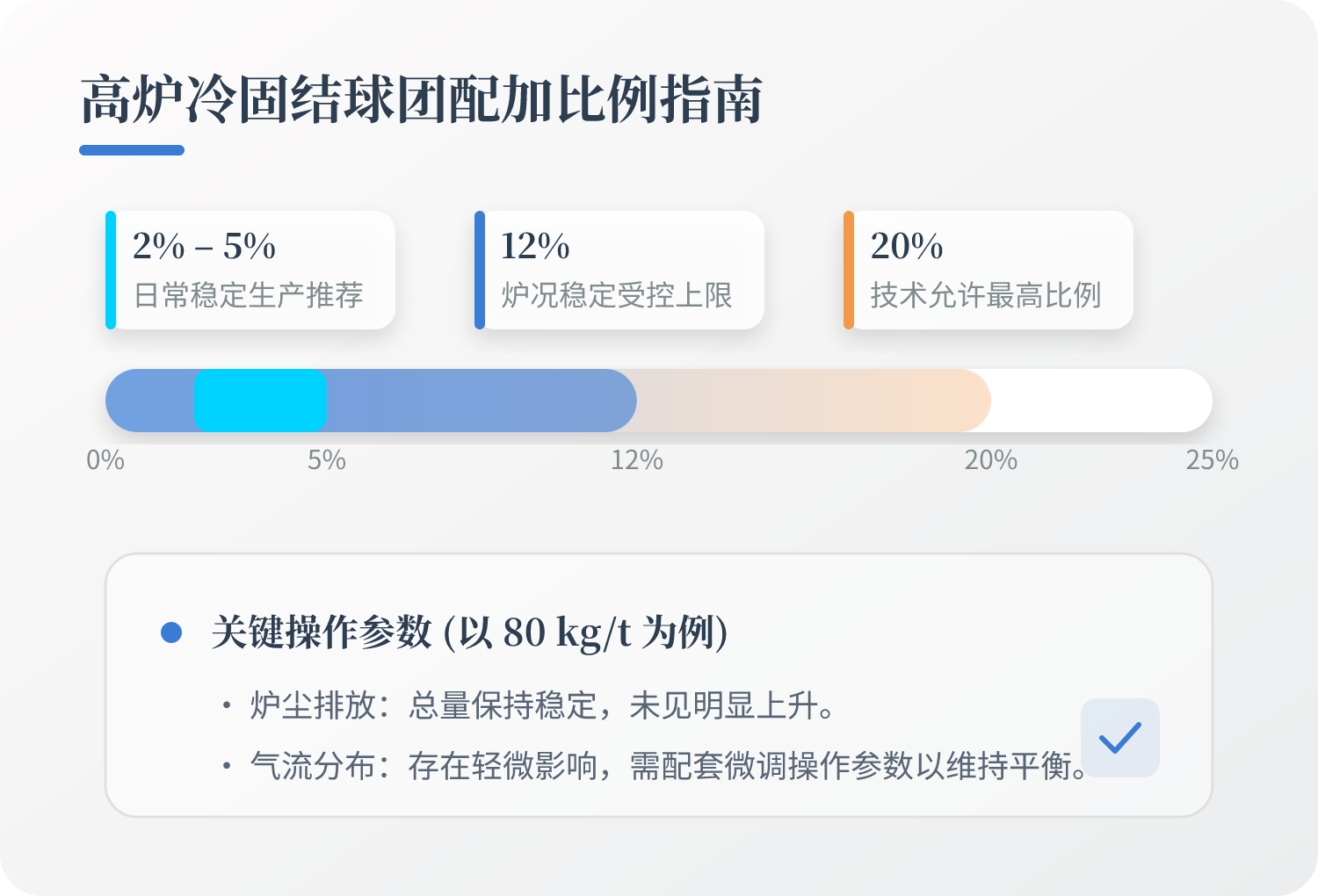 高炉冷固结球团配加比例指南

2% – 5%
日常稳定生产推荐

12%
炉况稳定受控上限

20%
技术允许最高比例

0% 5% 12% 20% 25%

关键操作参数 (以 80 kg/t 为例)

• 炉尘排放：总量保持稳定，未见明显上升。

• 气流分布：存在轻微影响，需配套微调操作参数以维持平衡。