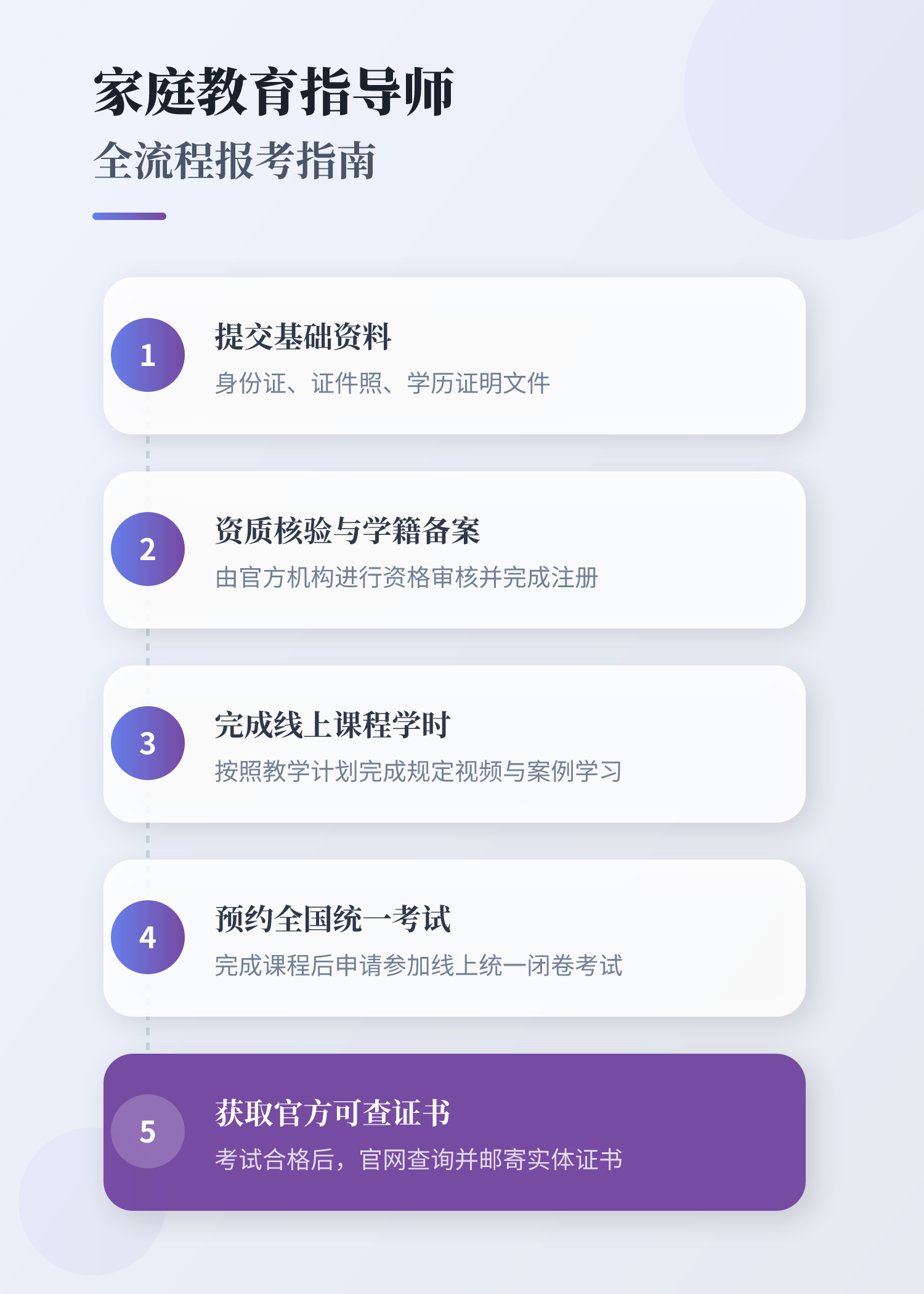 家庭教育指导师
全流程报考指南

1
提交基础资料
身份证、证件照、学历证明文件

2
资质核验与学籍备案
由官方机构进行资格审核并完成注册

3
完成线上课程学时
按照教学计划完成规定视频与案例学习

4
预约全国统一考试
完成课程后申请参加线上统一闭卷考试

5
获取官方可查证书
考试合格后，官网查询并邮寄实体证书